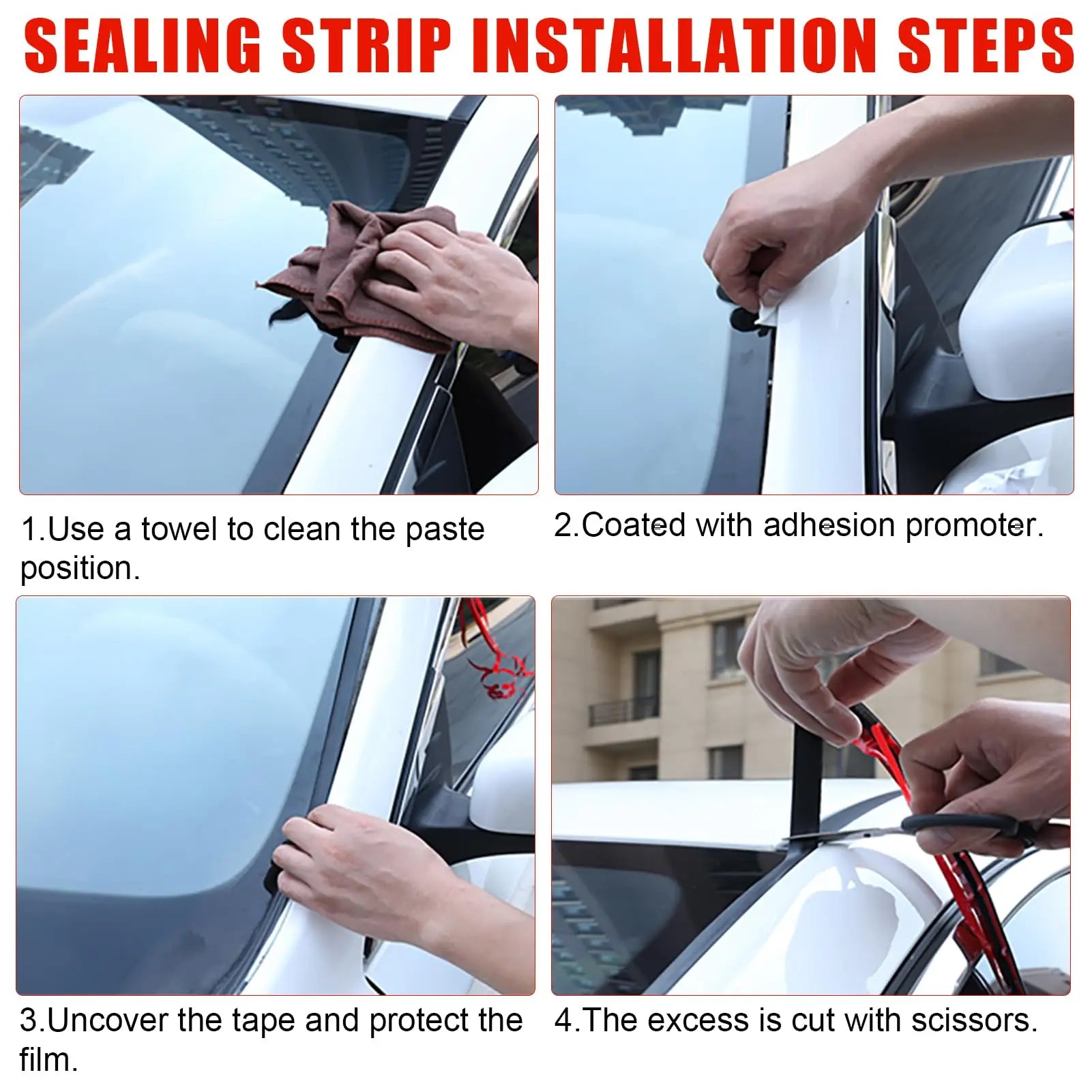 SEALING STRIP INSTALLATION STEPS

1.Use a towel to clean the paste position.

2.Coated with adhesion promoter.

3.Uncover the tape and protect the film.

4.The excess is cut with scissors.