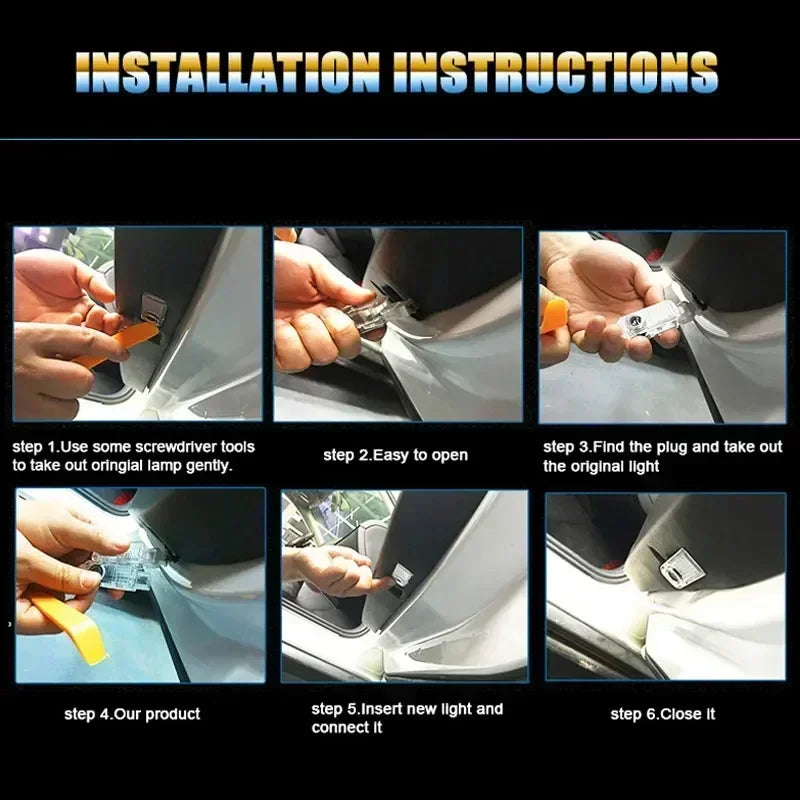 INSTALLATION INSTRUCTIONS

step 1.Use some screwdriver tools to take out oringial lamp gently.

step 2.Easy to open

step 3.Find the plug and take out the original light

step 4.Our product

step 5.Insert new light and connect it

step 6.Close it